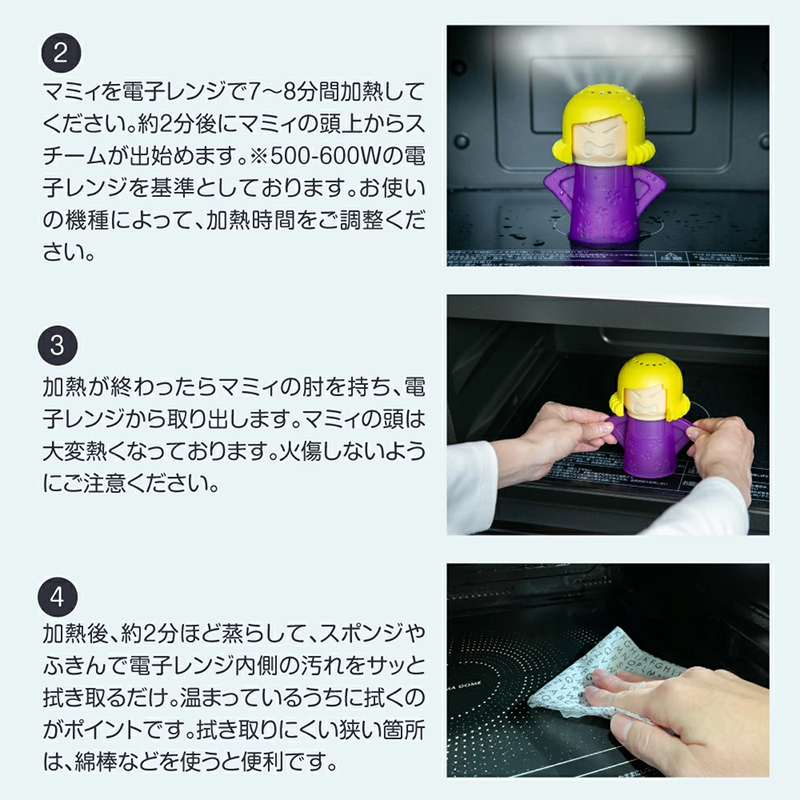 2
マミィを電子レンジで7～8分間加熱してください。約2分後にマミィの頭上からスチームが出始めます。※500-600Wの電子レンジを基準としております。お使いの機種によって、加熱時間をご調整ください。

3
加熱が終わったらマミィの肘を持ち、電子レンジから取り出します。マミィの頭は大変熱くなっております。火傷しないようにご注意ください。

4
加熱後、約2分ほど蒸らして、スポンジやふきんで電子レンジ内側の汚れをサッと拭き取るだけ。温まっているうちに拭くのがポイントです。拭き取りにくい狭い箇所は、綿棒などを使うと便利です。